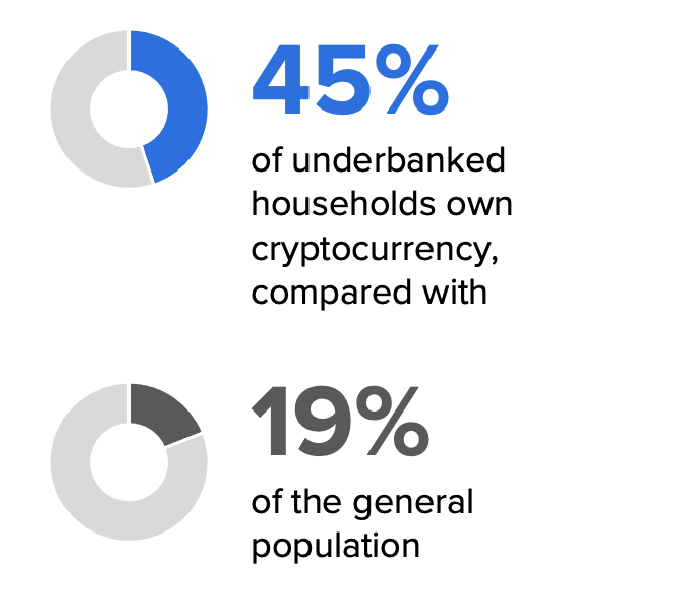 45%

of underbanked households own cryptocurrency, compared with

19%

of the general population